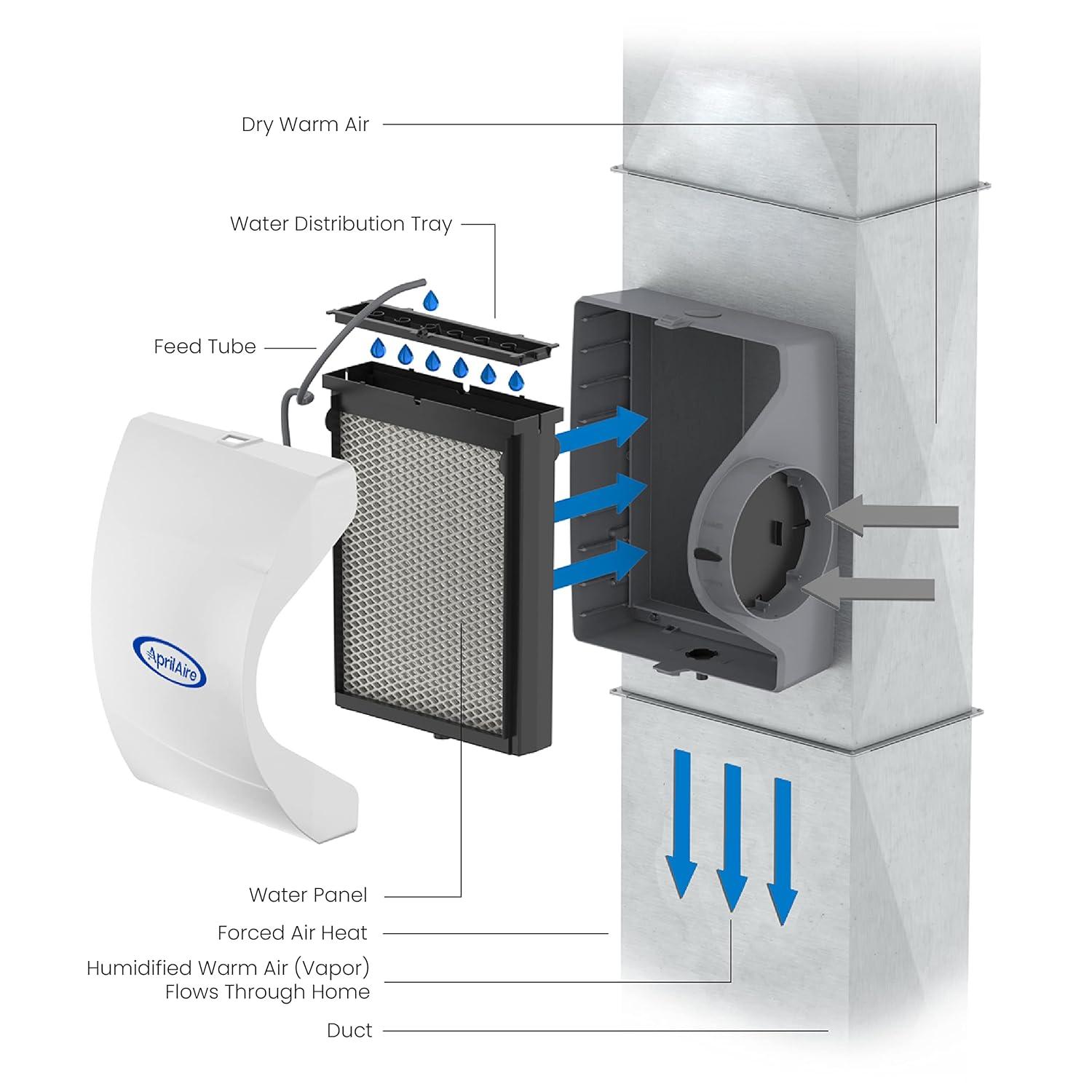 Dry Warm Air

Water Distribution Tray

Feed Tube

AprilAire

Water Panel

Forced Air Heat

Humidified Warm Air (Vapor) Flows Through Home

Duct