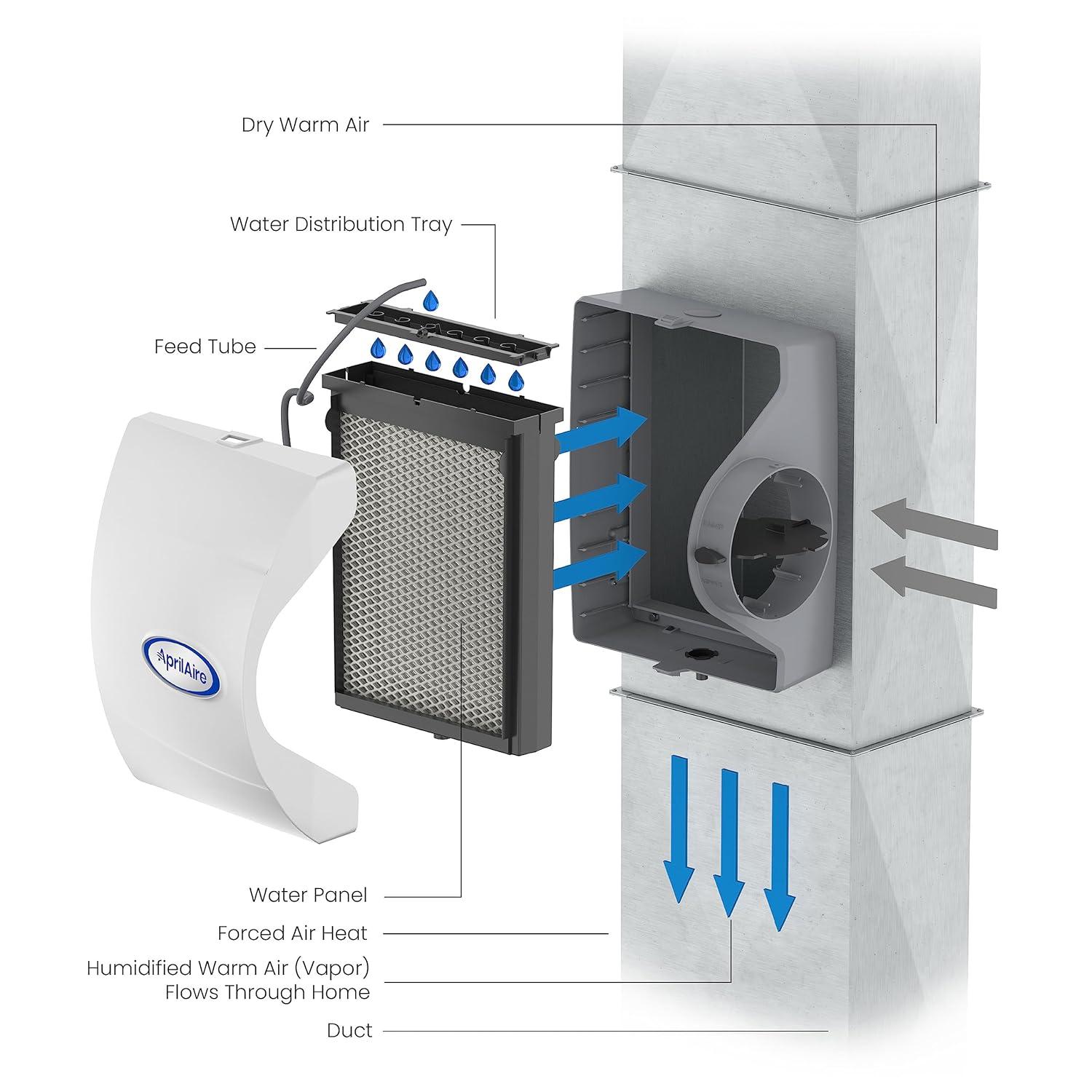 Dry Warm Air

Water Distribution Tray

Feed Tube

AprilAire

Water Panel

Forced Air Heat

Humidified Warm Air (Vapor) Flows Through Home

Duct